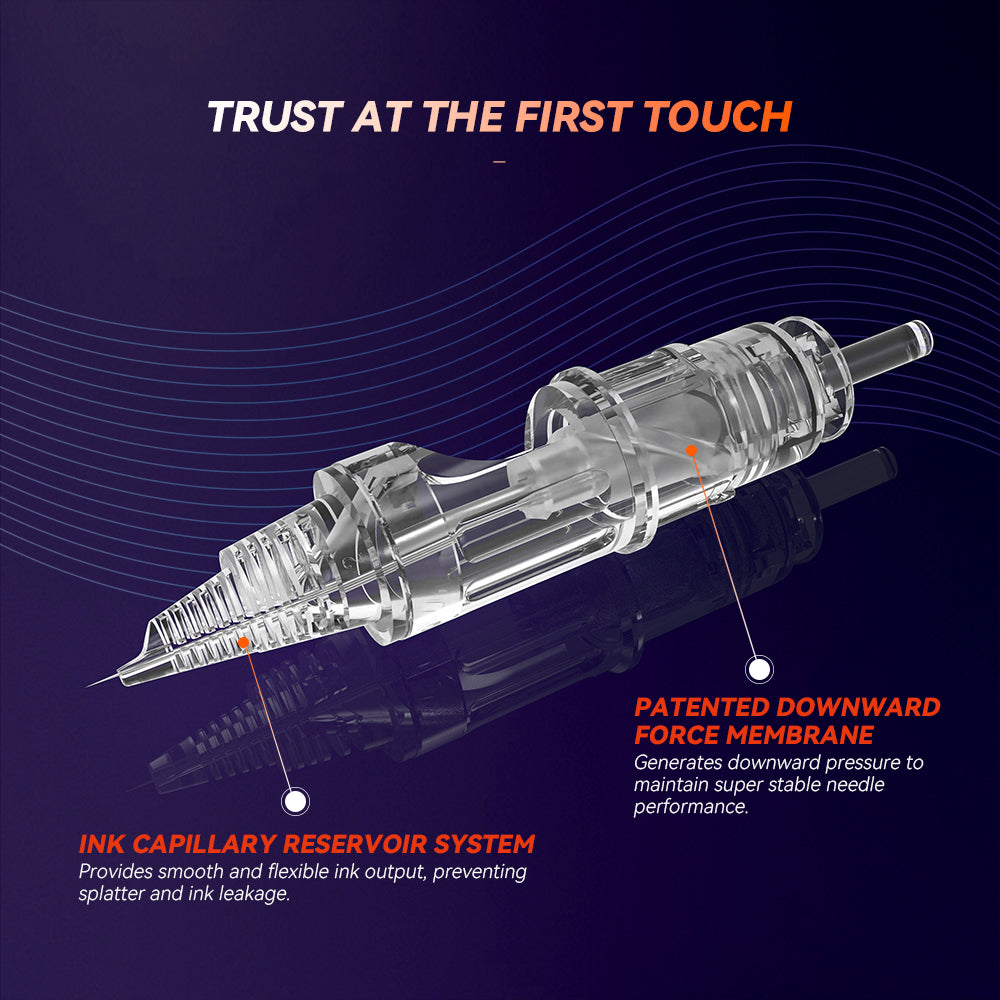 TRUST AT THE FIRST TOUCH

PATENTED DOWNWARD FORCE MEMBRANE
Generates downward pressure to maintain super stable needle performance.

INK CAPILLARY RESERVOIR SYSTEM
Provides smooth and flexible ink output, preventing splatter and ink leakage.