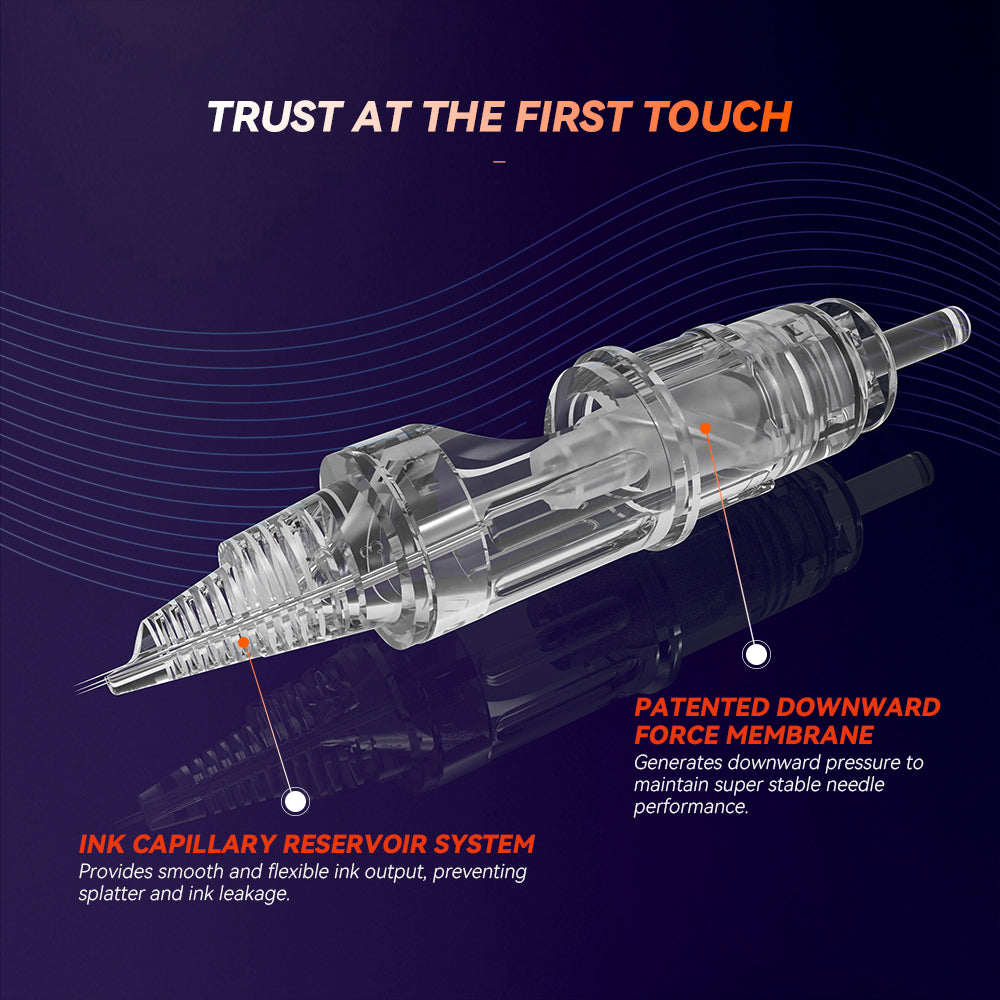 TRUST AT THE FIRST TOUCH

PATENTED DOWNWARD FORCE MEMBRANE
Generates downward pressure to maintain super stable needle performance.

INK CAPILLARY RESERVOIR SYSTEM
Provides smooth and flexible ink output, preventing splatter and ink leakage.